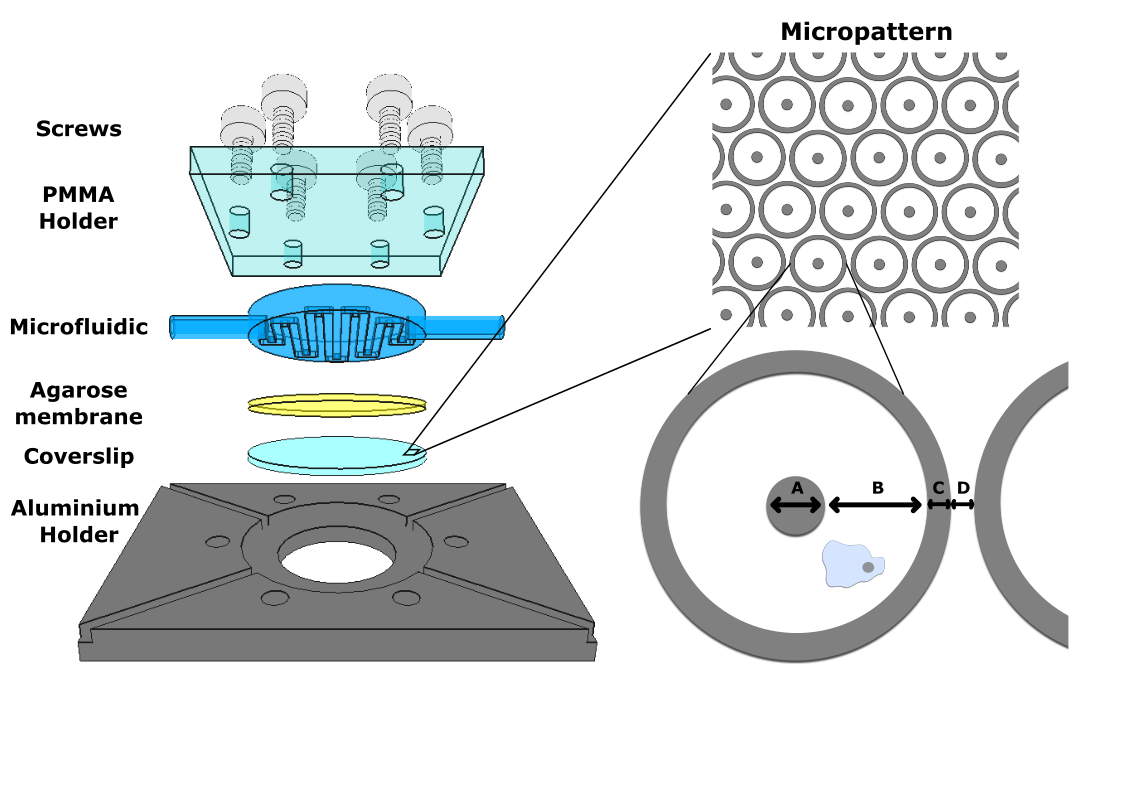 Screws

PMMA Holder

Microfluidic

Agarose membrane

Coverslip

Aluminium Holder

Micropattern

A

B

C

D