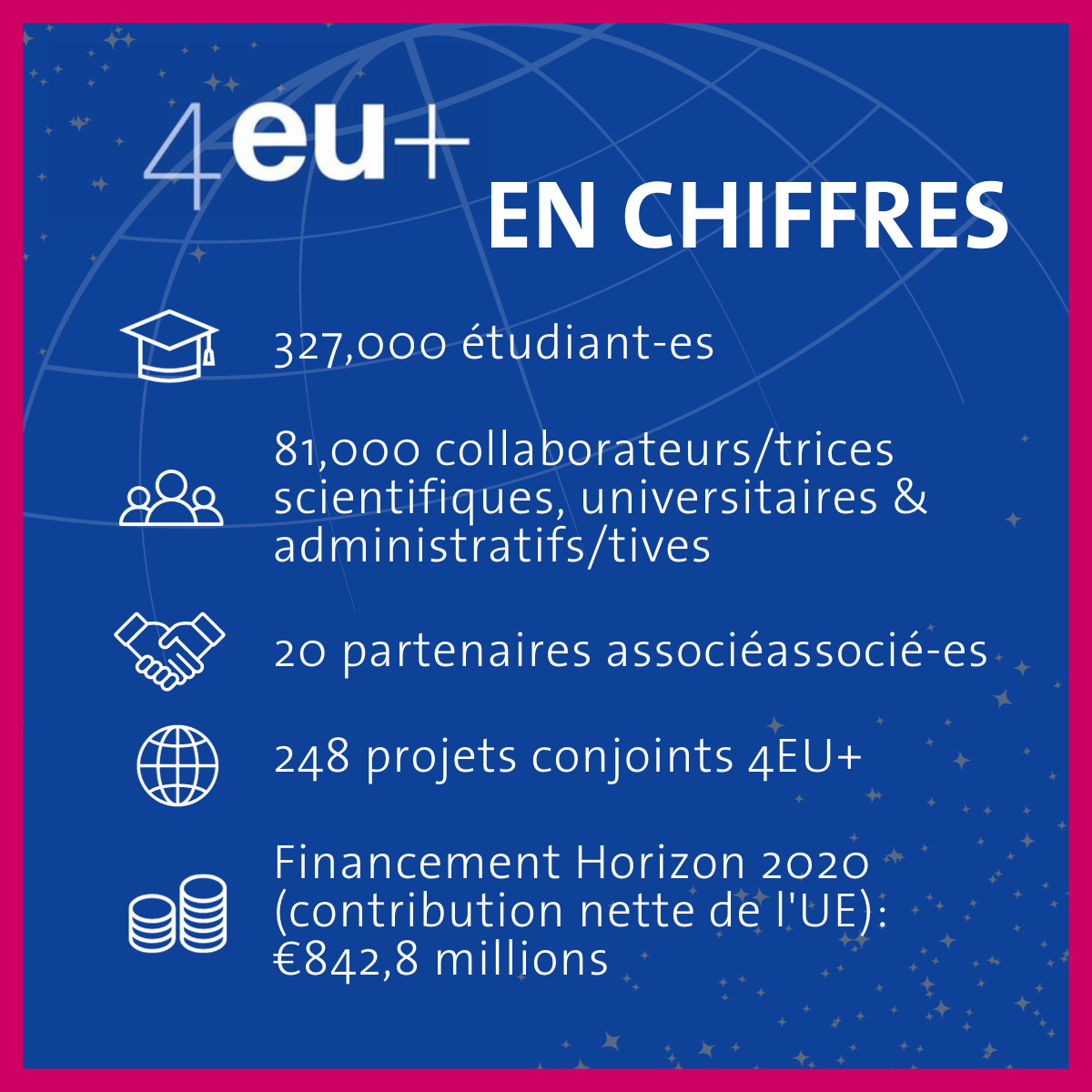 4eu+

EN CHIFFRES

327,000 étudiant-es

81,000 collaborateurs/trices scientifiques, universitaires & administratifs/tives

20 partenaires associéassocié-es

248 projets conjoints 4EU+

Financement Horizon 2020 (contribution nette de l'UE): €842,8 millions