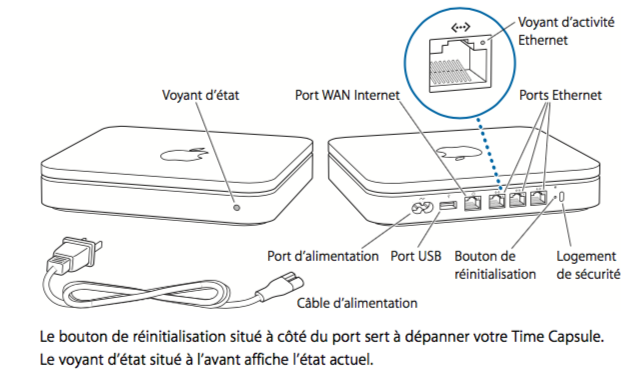 Voyant d'activité Ethernet

Voyant d'état

Port WAN Internet

Ports Ethernet

Port d'alimentation

Port USB

Bouton de réinitialisation

Logement de sécurité

Câble d'alimentation

Le bouton de réinitialisation situé à côté du port sert à dépanner votre Time Capsule. Le voyant d'état situé à l'avant affiche l'état actuel.