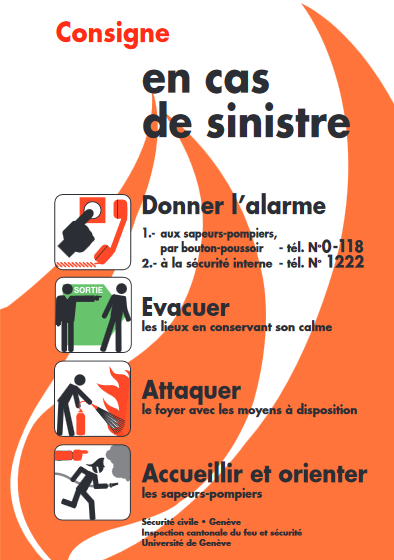 Consigne

en cas de sinistre

Donner l'alarme

1.- aux sapeurs-pompiers, par bouton-poussoir - tél. N° 0-118
2.- à la sécurité interne - tél. N° 1222

SORTIE

Evacuer
les lieux en conservant son calme

Attaquer
le foyer avec les moyens à disposition

Accueillir et orienter
les sapeurs-pompiers

Sécurité civile • Genève
Inspection cantonale du feu et sécurité
Université de Genève